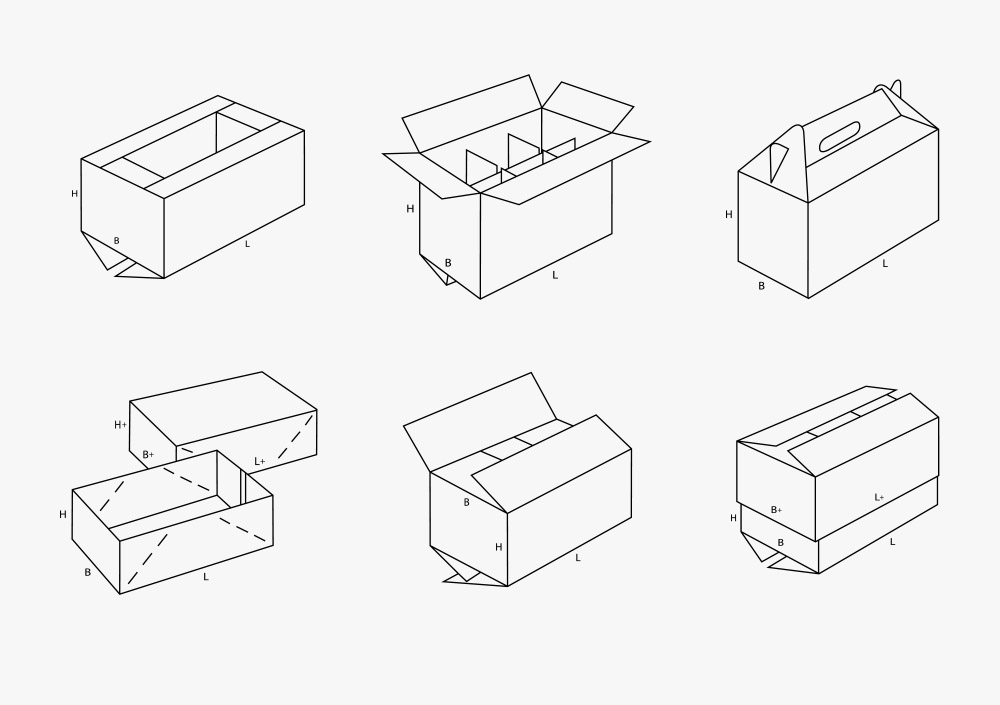 H
B
L

H
B
L

H
B
L

H+
B+
L+
H
B
L

B
H
L

B+
L+
H
B
L